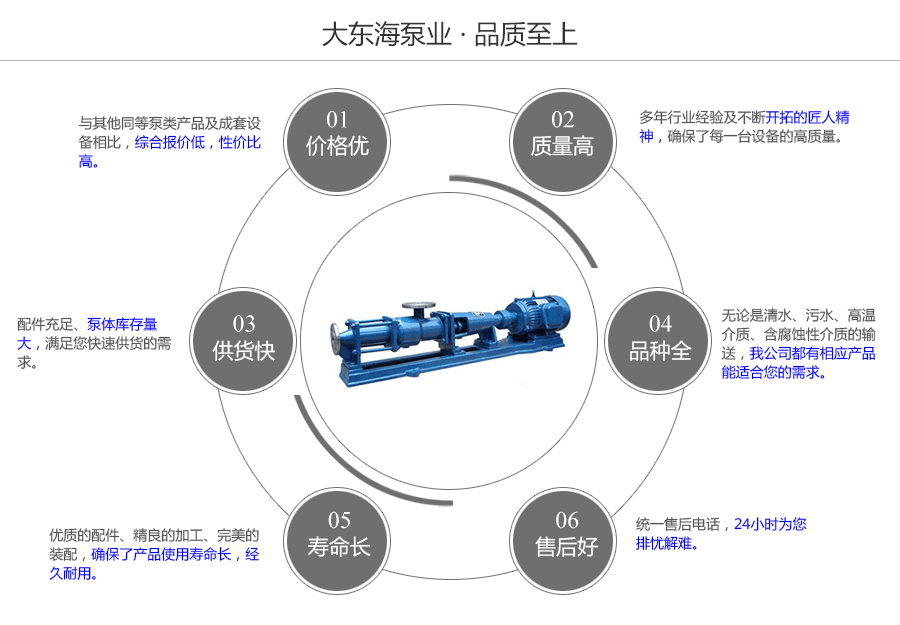 大东海泵业 · 品质至上

01
价格优

与其他同等泵类产品及成套设备相比，综合报价低，性价比高。

02
质量高

多年行业经验及不断开拓的匠人精神，确保了每一台设备的高质量。

03
供货快

配件充足、泵体库存量大，满足您快速供货的需求。

04
品种全

无论是清水、污水、高温介质、含腐蚀性介质的输送，我公司都有相应产品能适合您的需求。

05
寿命长

优质的配件、精良的加工、完美的装配，确保了产品使用寿命长，经久耐用。

06
售后好

统一售后电话，24小时为您排忧解难。